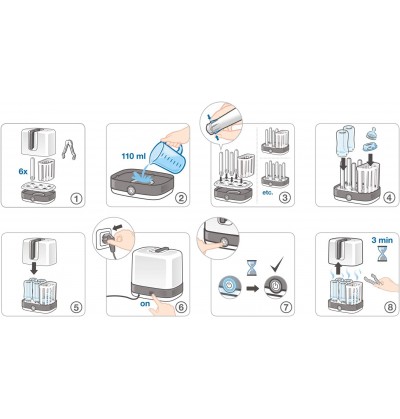 6x
1

110 ml
2

etc.
3

4

5

on
6

7

3 min
8