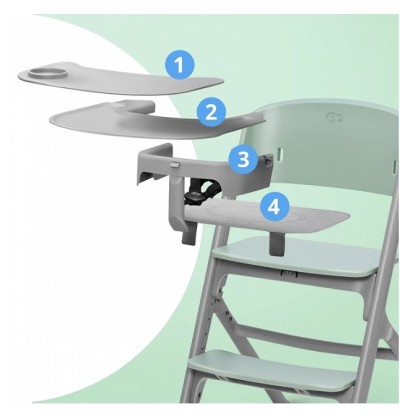 1
2
3
4